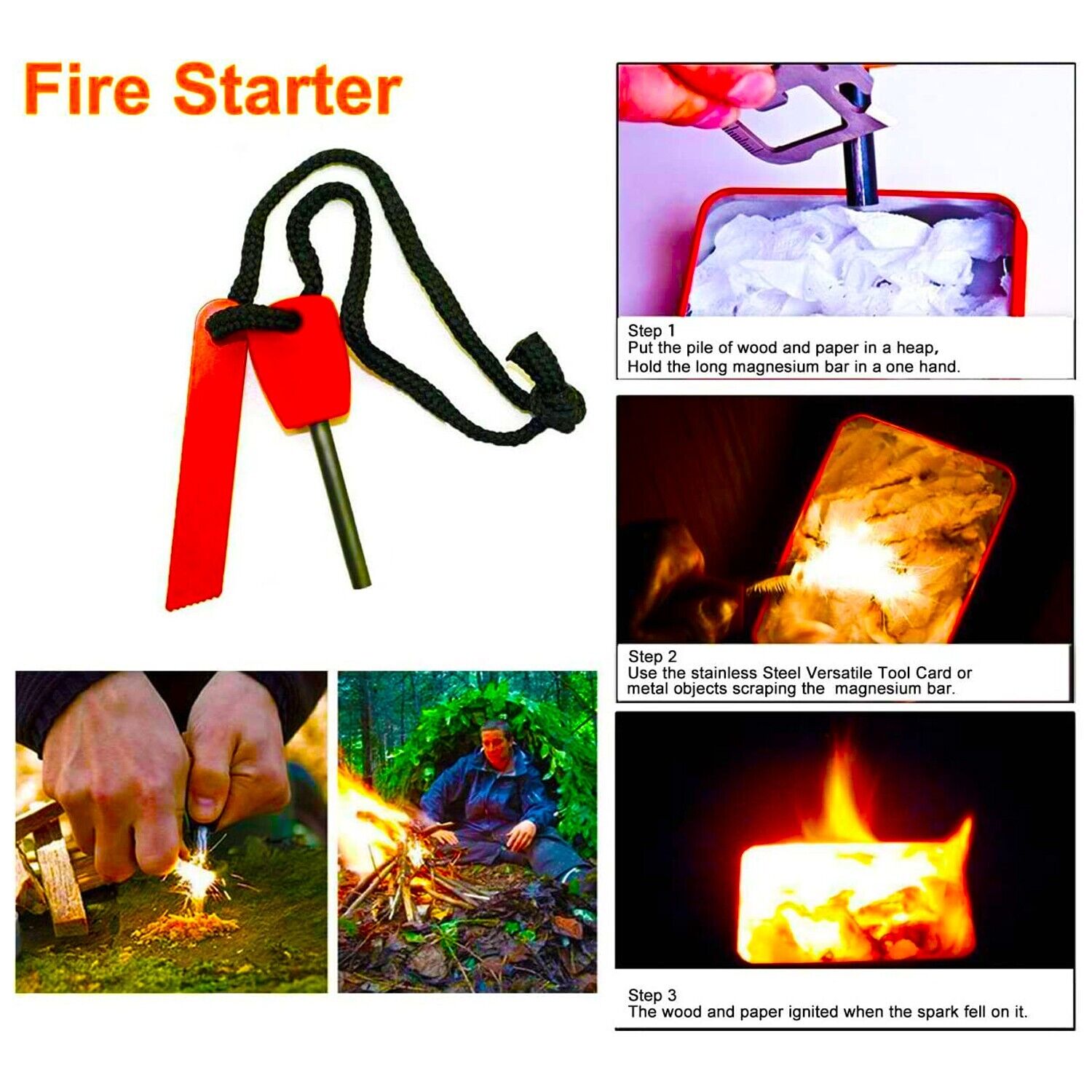 Fire Starter

Step 1
Put the pile of wood and paper in a heap,
Hold the long magnesium bar in a one hand.

Step 2
Use the stainless Steel Versatile Tool Card or metal objects scraping the  magnesium bar.

Step 3
The wood and paper ignited when the spark fell on it.