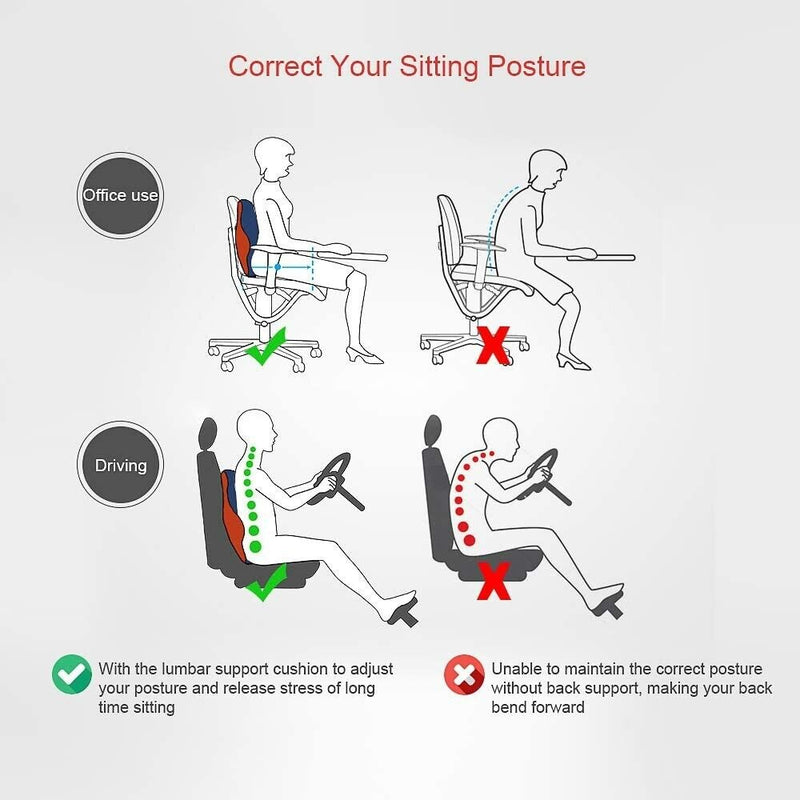 Correct Your Sitting Posture

Office use

Driving

With the lumbar support cushion to adjust your posture and release stress of long time sitting

Unable to maintain the correct posture without back support, making your back bend forward