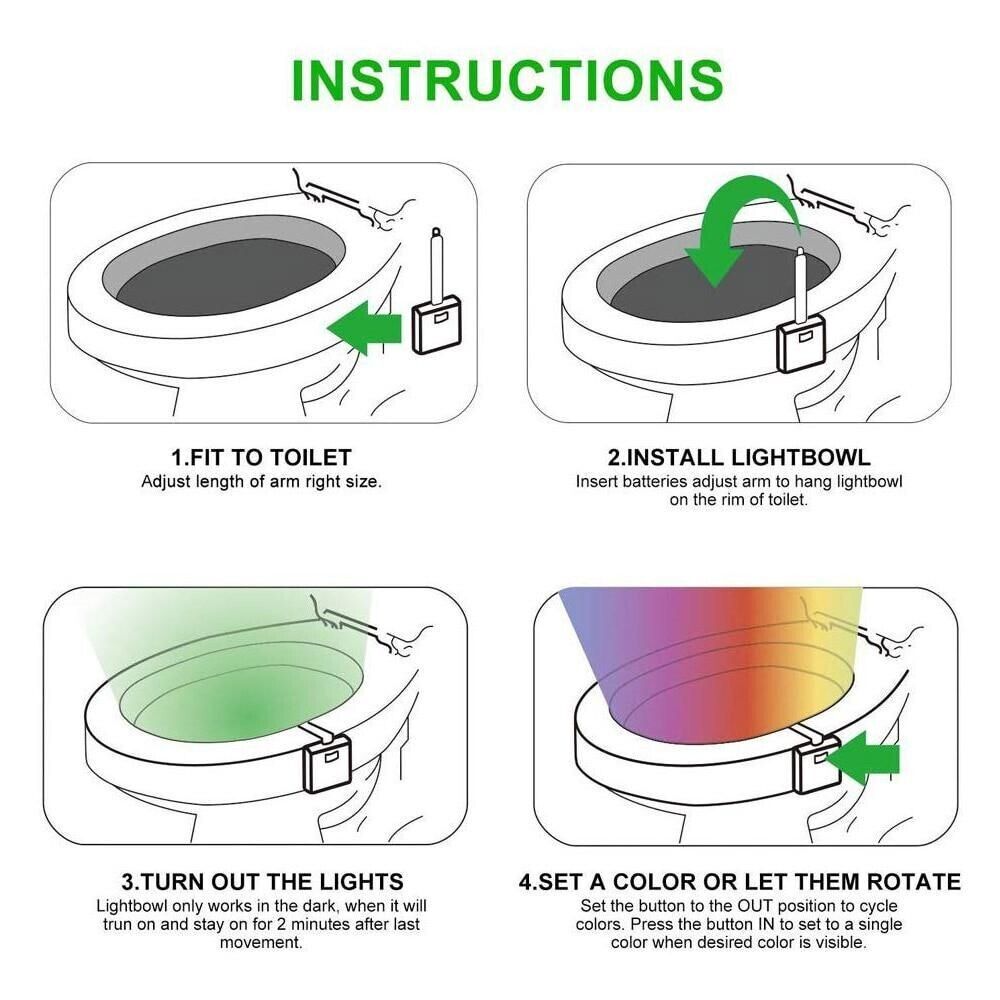 INSTRUCTIONS

1.FIT TO TOILET
Adjust length of arm right size.

2.INSTALL LIGHTBOWL
Insert batteries adjust arm to hang lightbowl on the rim of toilet.

3.TURN OUT THE LIGHTS
Lightbowl only works in the dark, when it will trun on and stay on for 2 minutes after last movement.

4.SET A COLOR OR LET THEM ROTATE
Set the button to the OUT position to cycle colors. Press the button IN to set to a single color when desired color is visible.