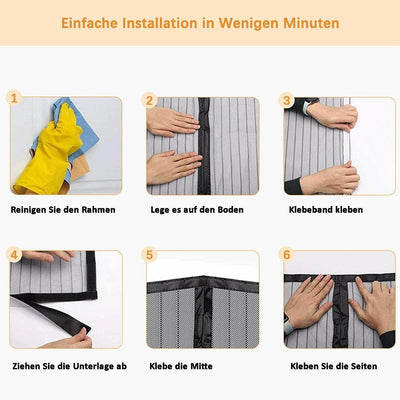 Einfache Installation in Wenigen Minuten

1
Reinigen Sie den Rahmen

2
Lege es auf den Boden

3
Klebeband kleben

4
Ziehen Sie die Unterlage ab

5
Klebe die Mitte

6
Kleben Sie die Seiten