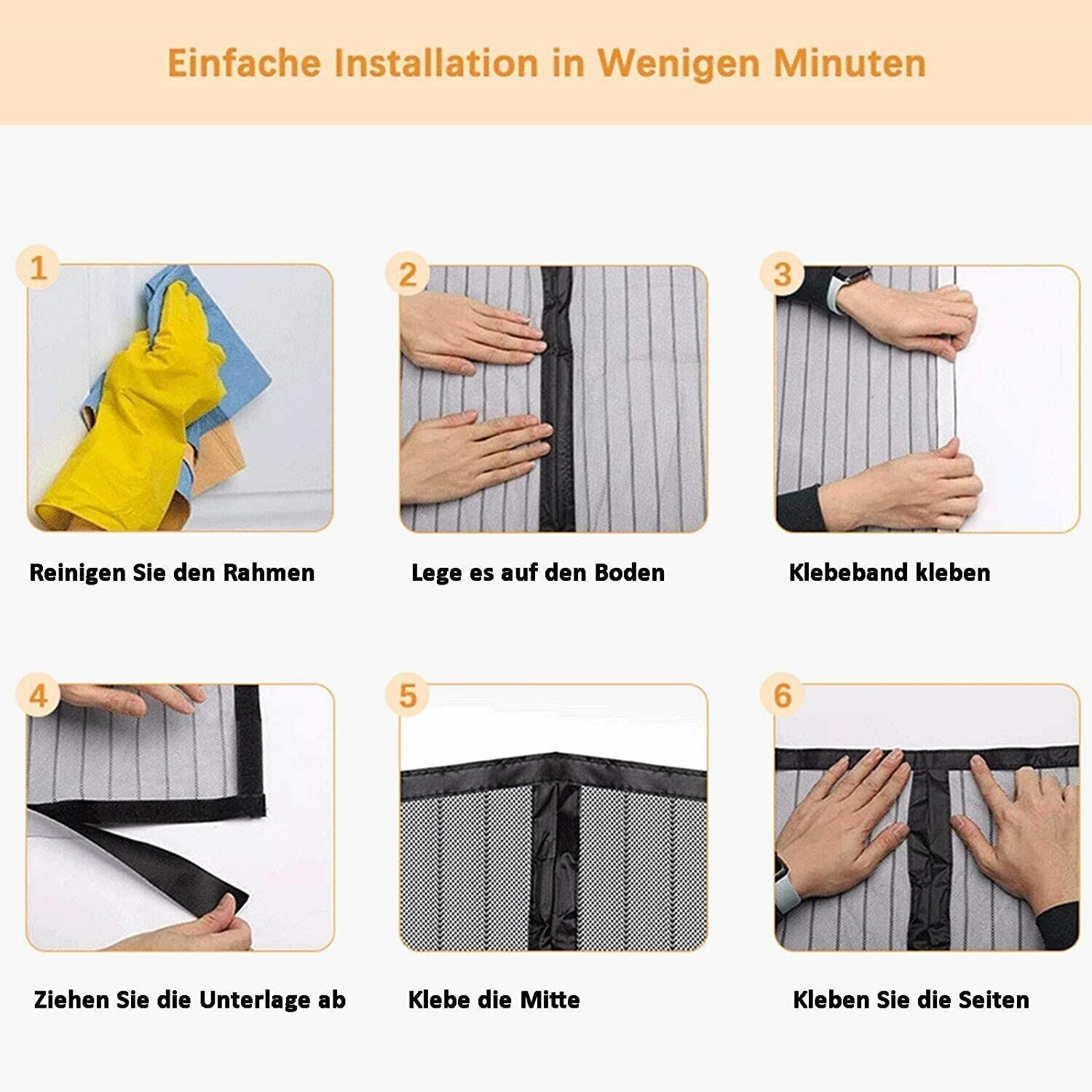 Einfache Installation in Wenigen Minuten

1

Reinigen Sie den Rahmen

2

Lege es auf den Boden

3

Klebeband kleben

4

Ziehen Sie die Unterlage ab

5

Klebe die Mitte

6

Kleben Sie die Seiten