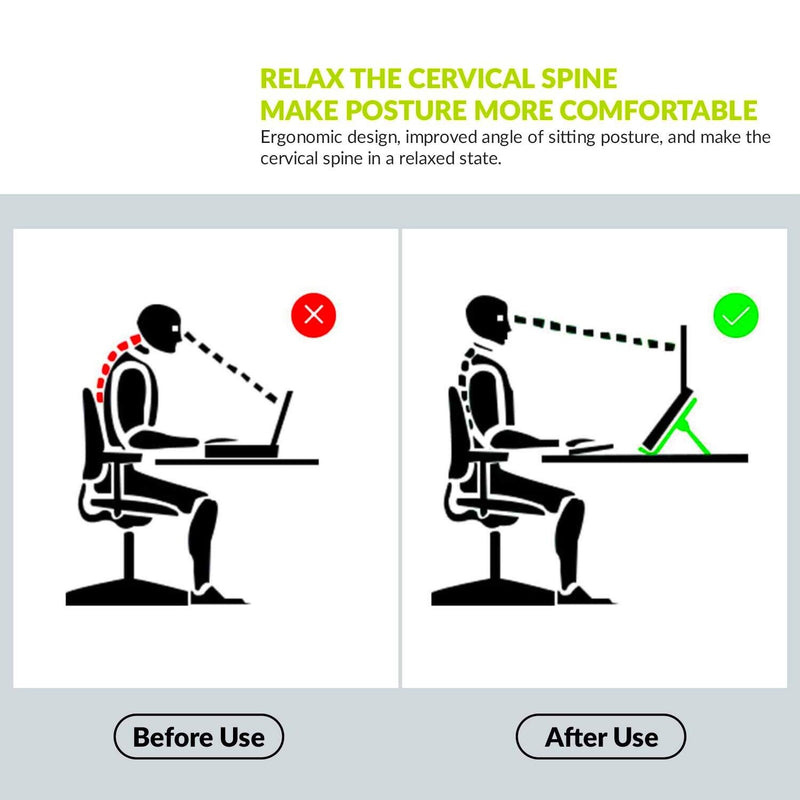 RELAX THE CERVICAL SPINE
MAKE POSTURE MORE COMFORTABLE
Ergonomic design, improved angle of sitting posture, and make the cervical spine in a relaxed state.

Before Use

After Use