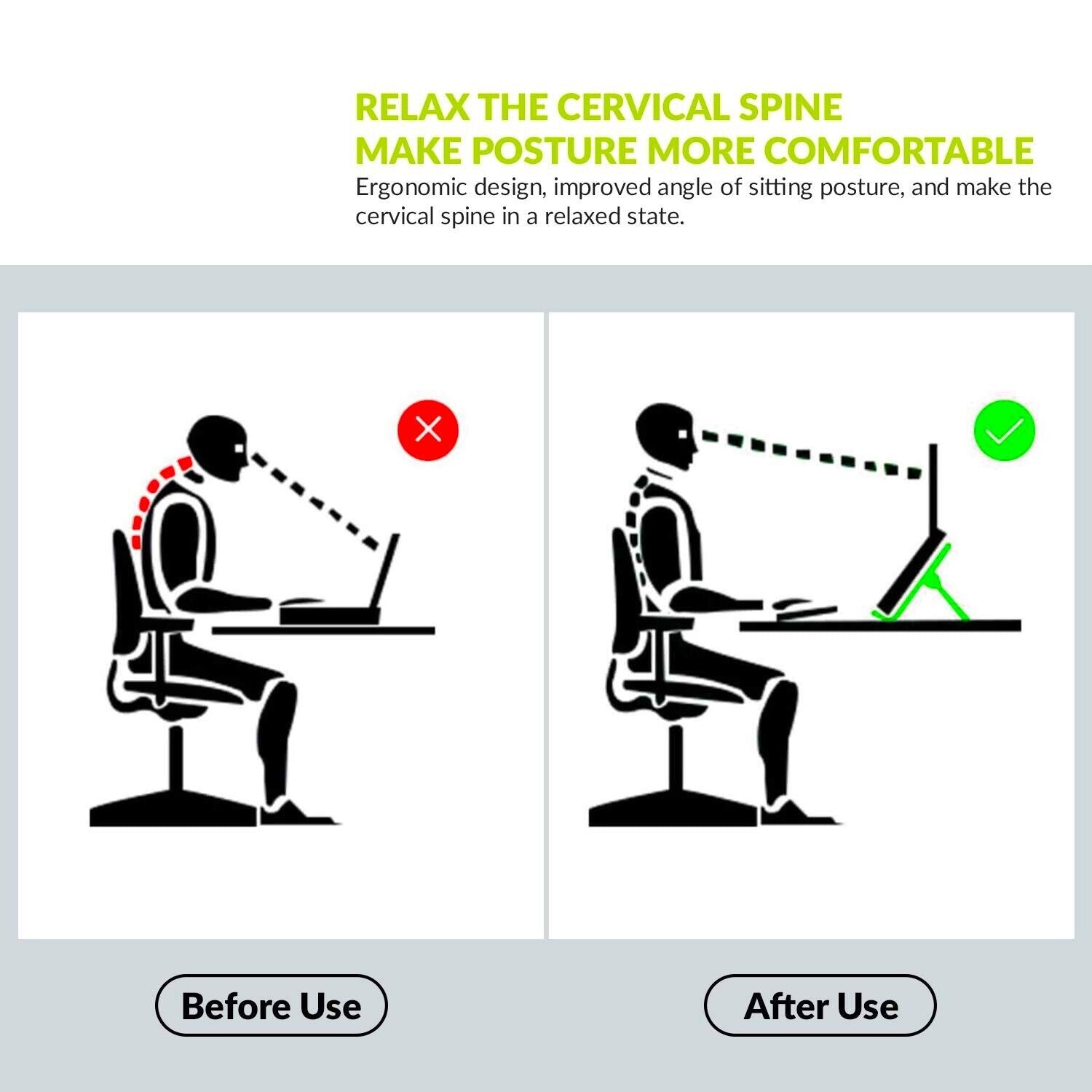 RELAX THE CERVICAL SPINE
MAKE POSTURE MORE COMFORTABLE
Ergonomic design, improved angle of sitting posture, and make the cervical spine in a relaxed state.

Before Use

After Use