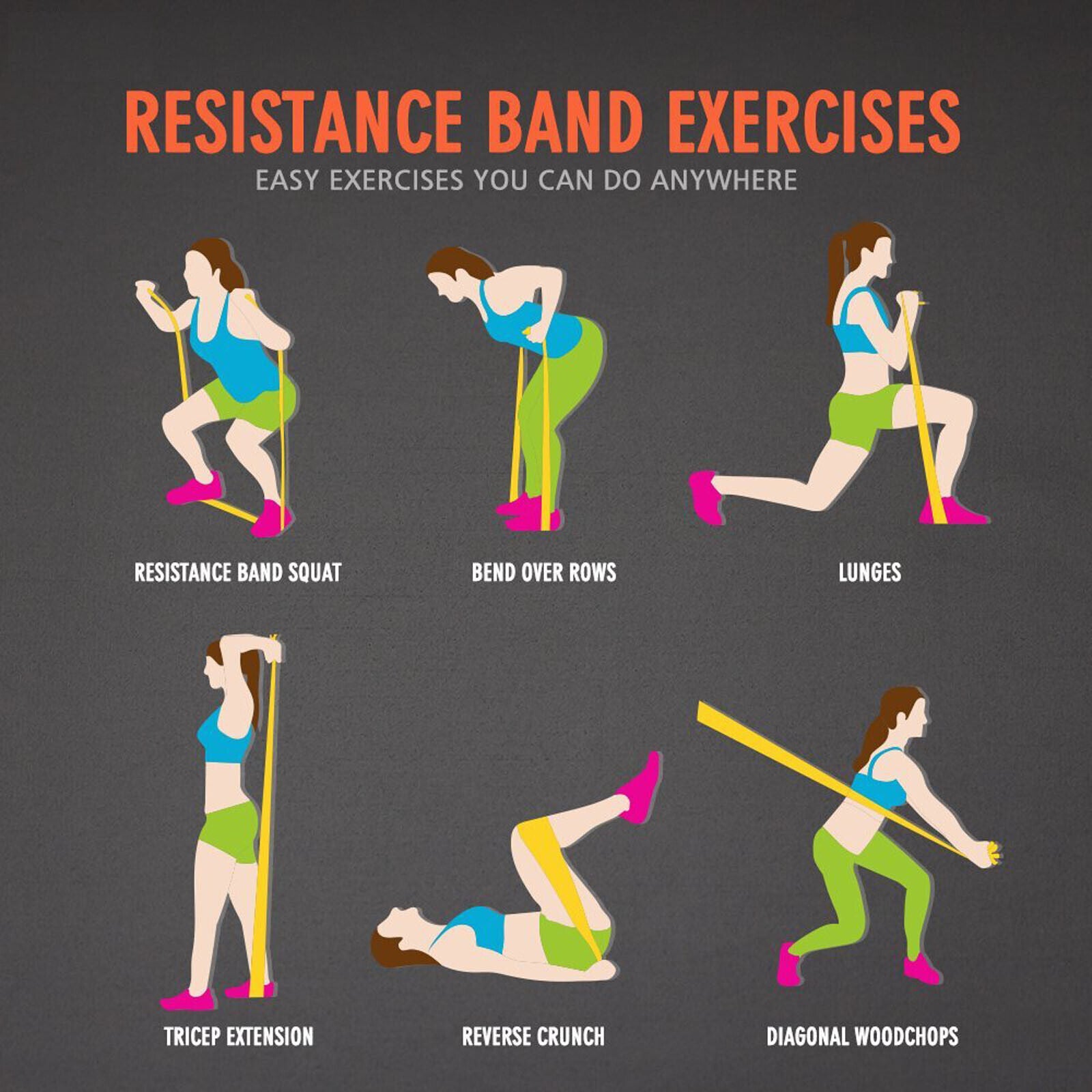 RESISTANCE BAND EXERCISES
EASY EXERCISES YOU CAN DO ANYWHERE

RESISTANCE BAND SQUAT

BEND OVER ROWS

LUNGES

TRICEP EXTENSION

REVERSE CRUNCH

DIAGONAL WOODCHOPS