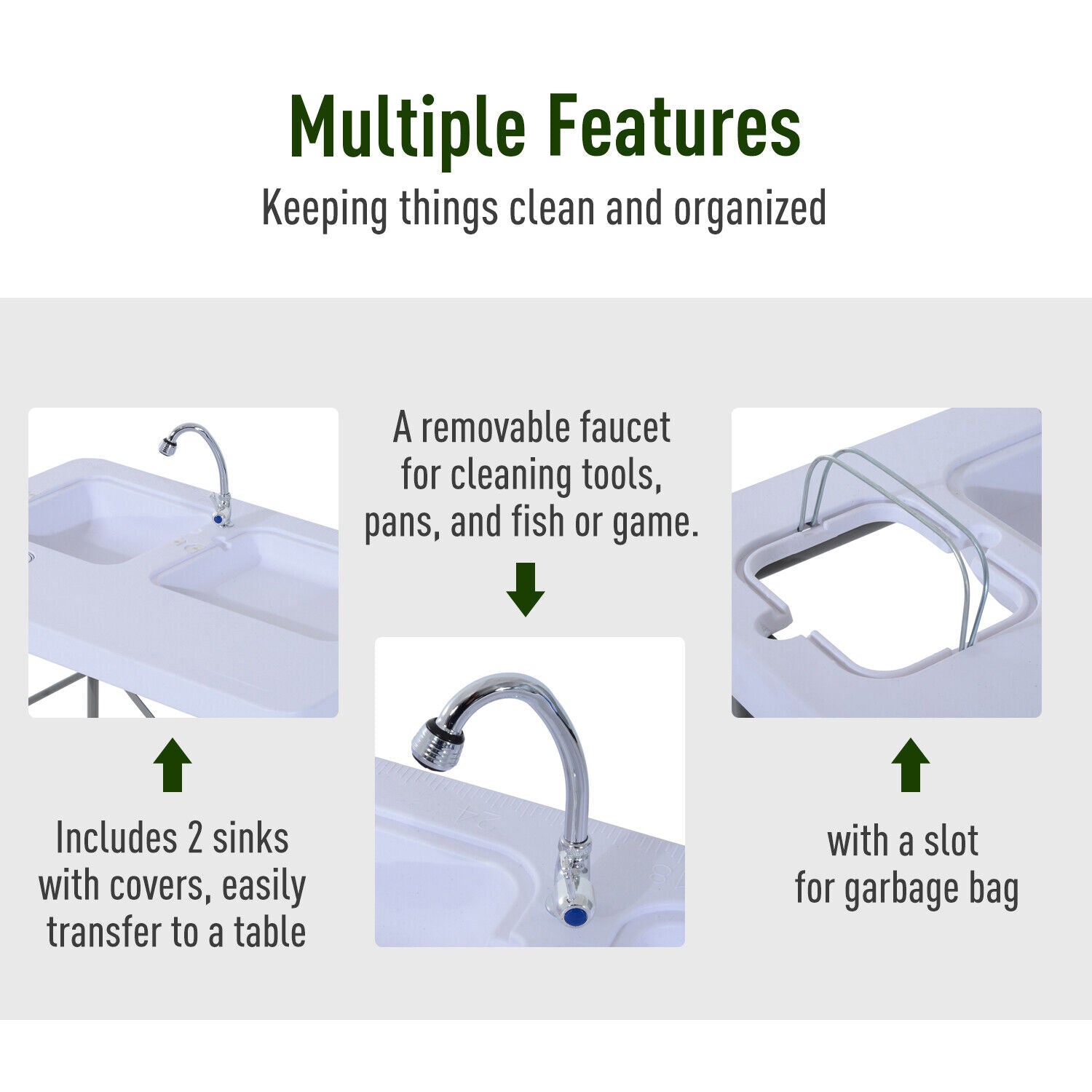 Multiple Features

Keeping things clean and organized

A removable faucet for cleaning tools, pans, and fish or game.

24

Includes 2 sinks with covers, easily transfer to a table

with a slot for garbage bag