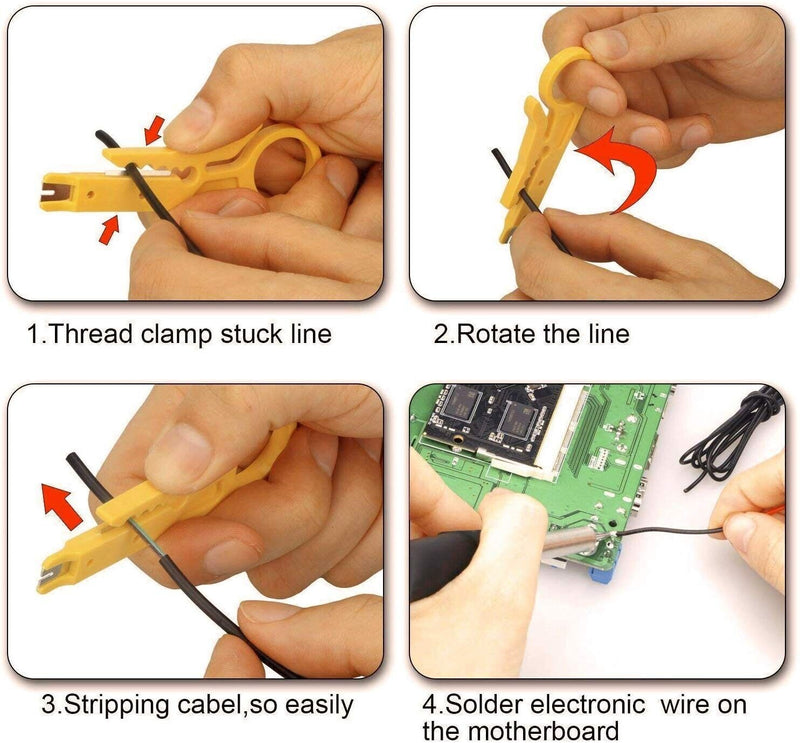 1.Thread clamp stuck line

2.Rotate the line

3.Stripping cabel,so easily

4.Solder electronic wire on the motherboard