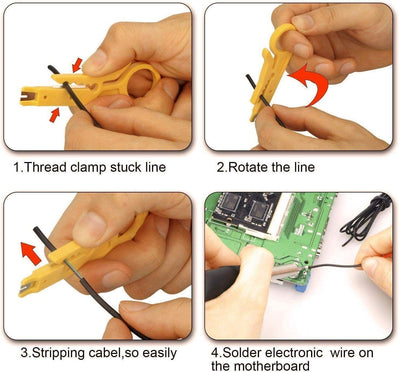 1.Thread clamp stuck line

2.Rotate the line

3.Stripping cabel,so easily

4.Solder electronic wire on the motherboard