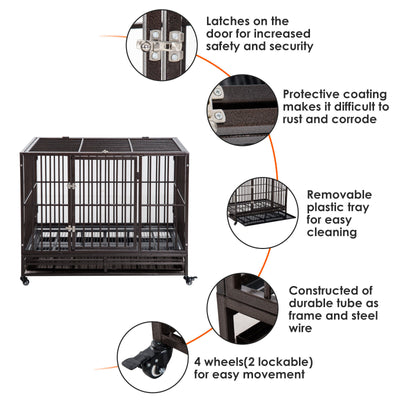 Latches on the door for increased safety and security

Protective coating makes it difficult to rust and corrode

Removable plastic tray for easy cleaning

Constructed of durable tube as frame and steel wire

4 wheels(2 lockable) for easy movement