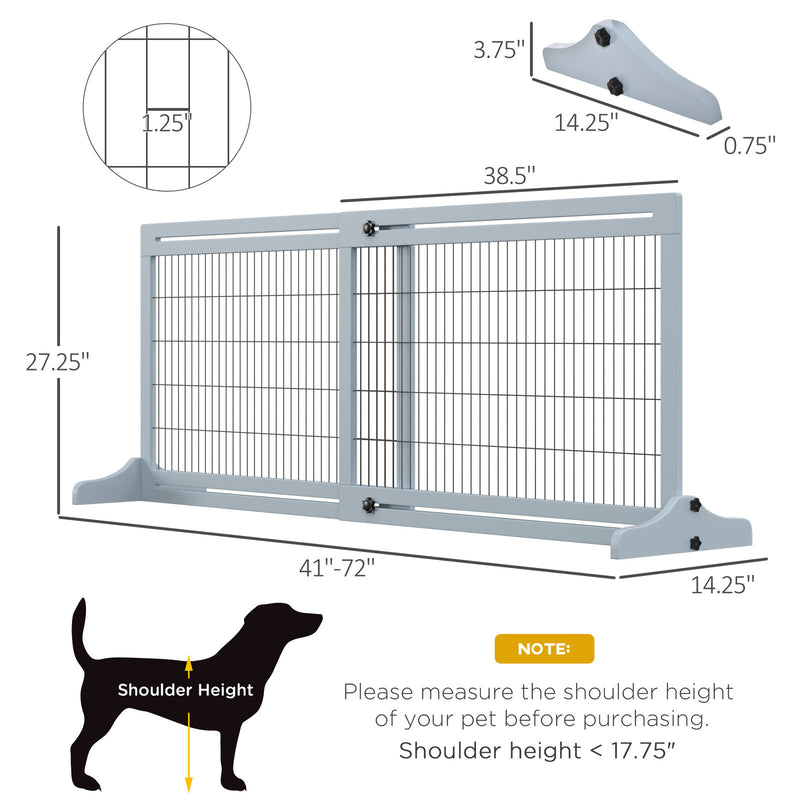 1.25"

3.75"

14.25"

0.75"

38.5"

27.25"

41"-72"

14.25"

Shoulder Height

NOTE:

Please measure the shoulder height of your pet before purchasing.

Shoulder height < 17.75"