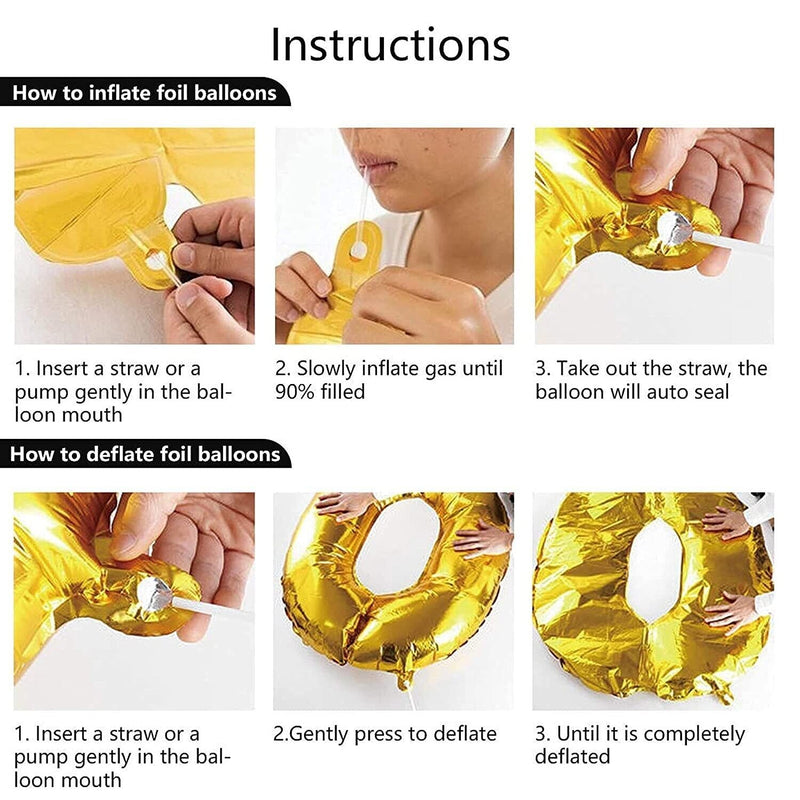 Instructions

How to inflate foil balloons

1. Insert a straw or a pump gently in the balloon mouth

2. Slowly inflate gas until 90% filled

3. Take out the straw, the balloon will auto seal

How to deflate foil balloons

1. Insert a straw or a pump gently in the balloon mouth

2.Gently press to deflate

3. Until it is completely deflated