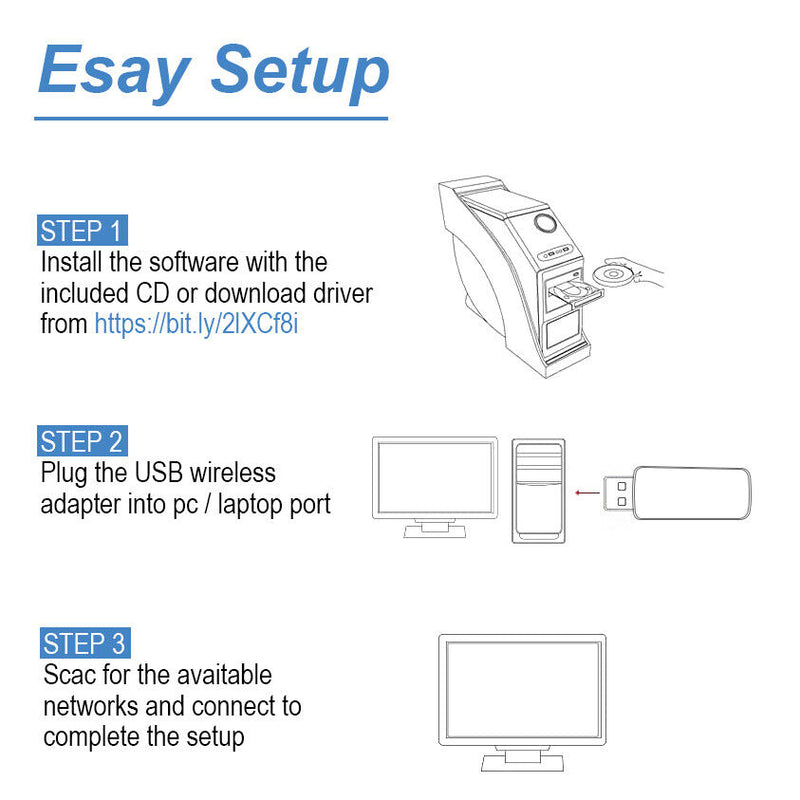 Esay Setup

STEP 1
Install the software with the included CD or download driver from https://bit.ly/2lXCf8i

STEP 2
Plug the USB wireless adapter into pc / laptop port

STEP 3
Scac for the avaitable networks and connect to complete the setup