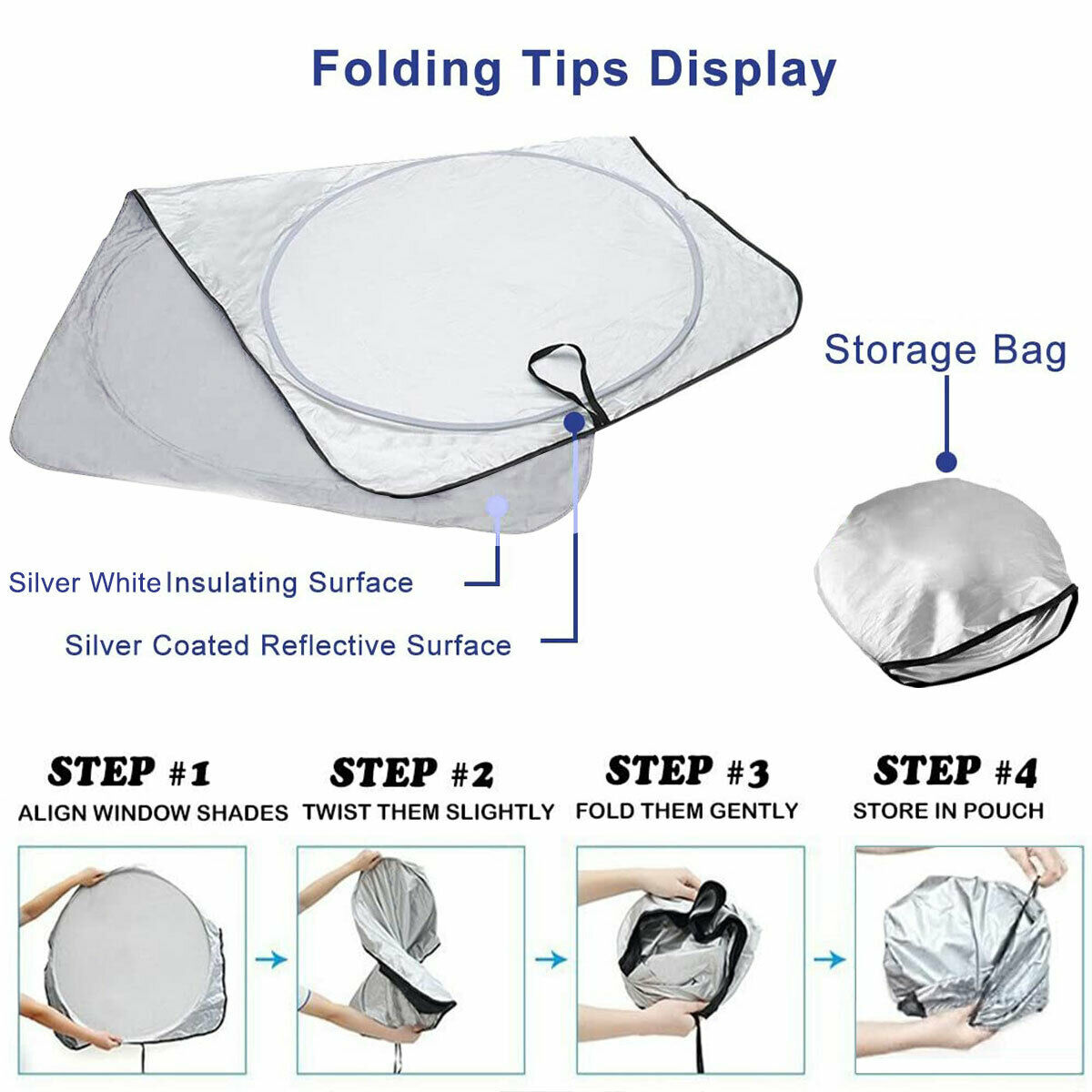 Folding Tips Display

Storage Bag

Silver White Insulating Surface

Silver Coated Reflective Surface

STEP #1
ALIGN WINDOW SHADES

STEP #2
TWIST THEM SLIGHTLY

STEP #3
FOLD THEM GENTLY

STEP #4
STORE IN POUCH