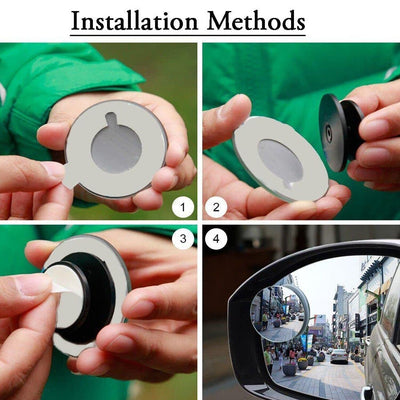 Installation Methods

1

2

3

4