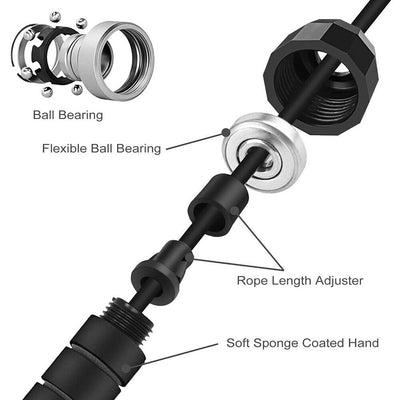 Ball Bearing

Flexible Ball Bearing

Rope Length Adjuster

Soft Sponge Coated Hand