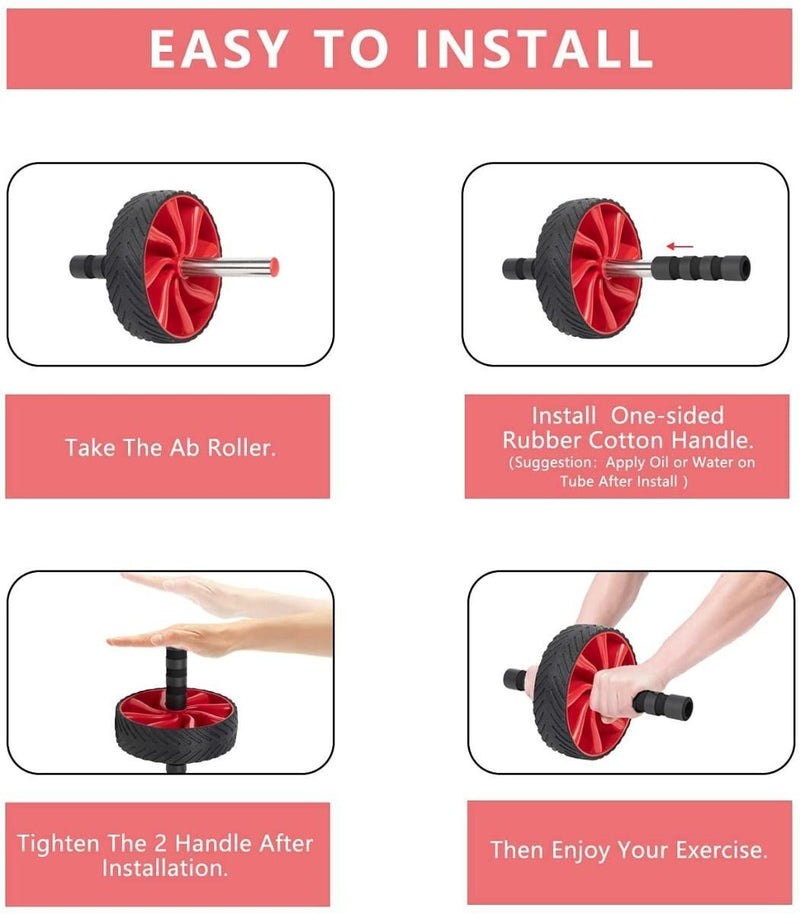 EASY TO INSTALL

Take The Ab Roller.

Install One-sided Rubber Cotton Handle.
(Suggestion: Apply Oil or Water on Tube After Install )

Tighten The 2 Handle After Installation.

Then Enjoy Your Exercise.