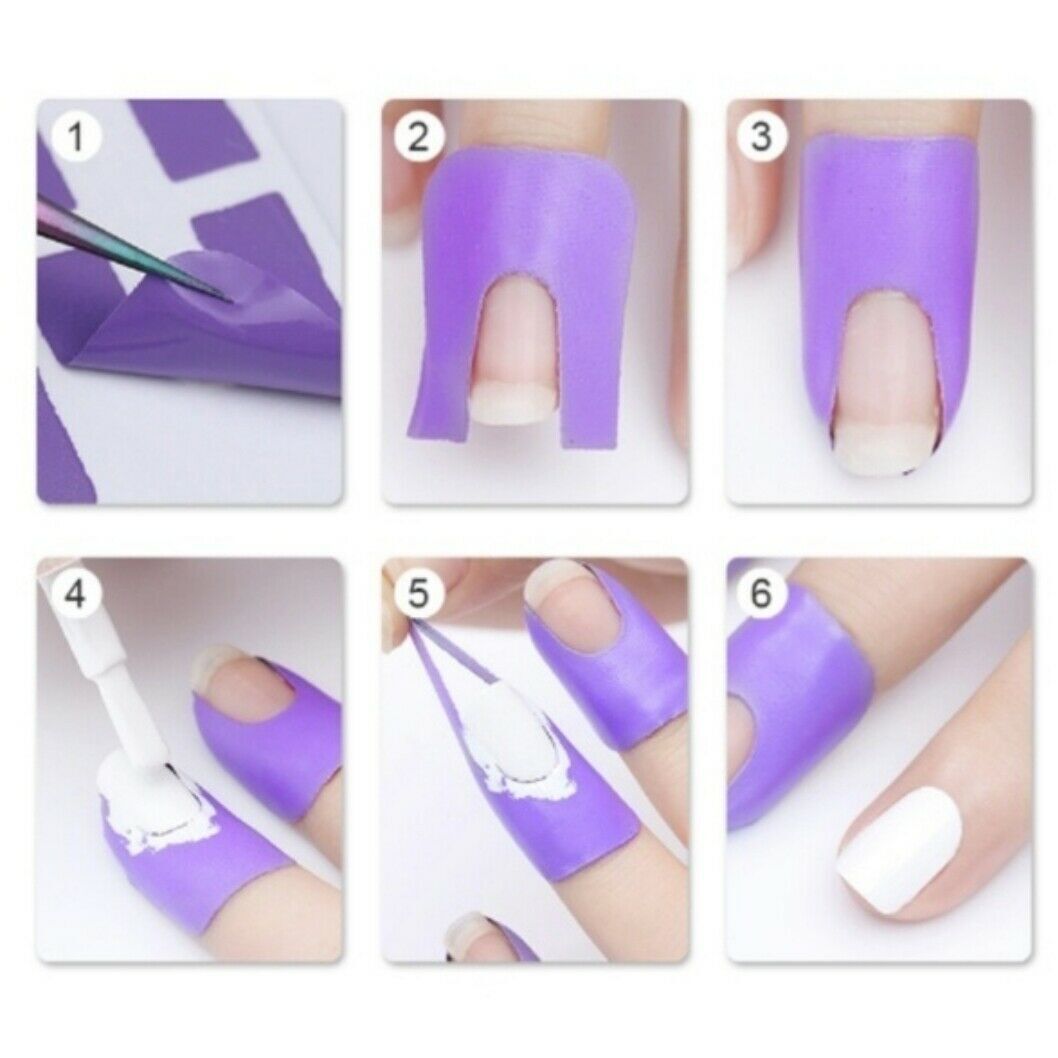 1

2

3

4

5

6