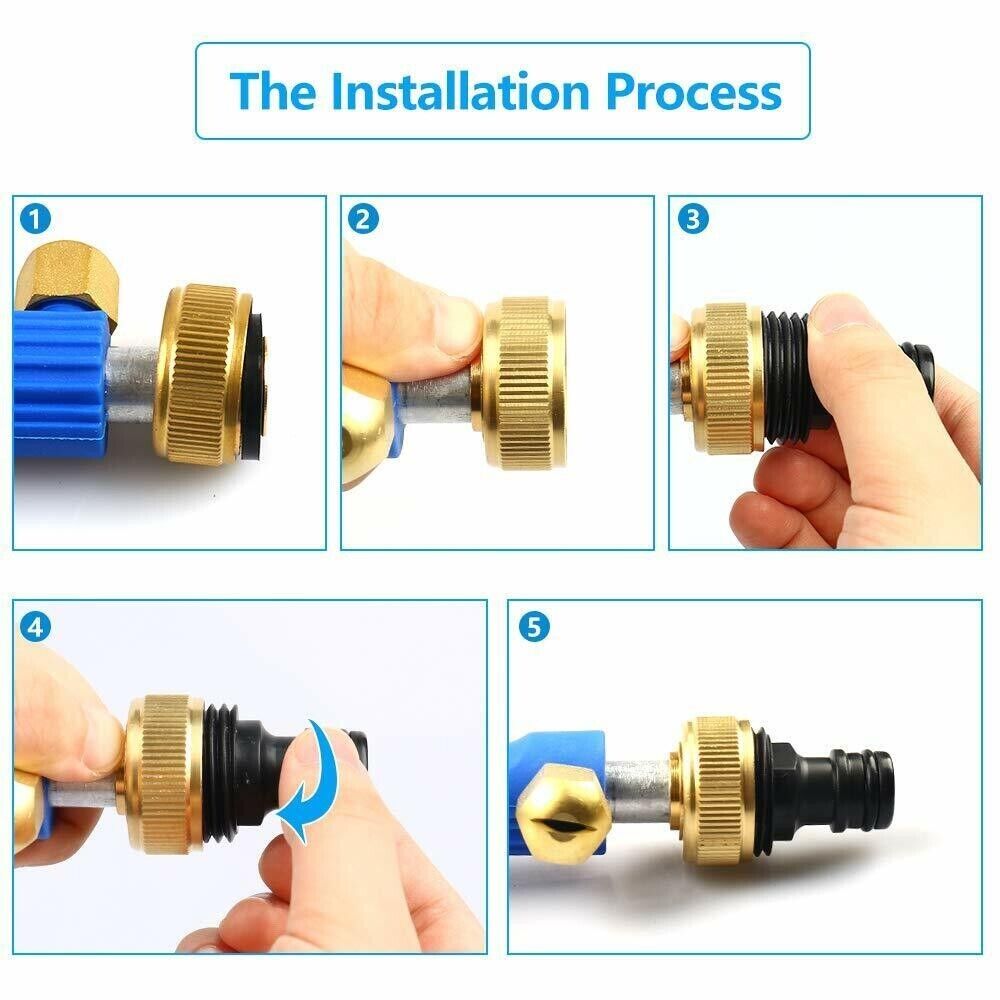 The Installation Process

1

2

3

4

5