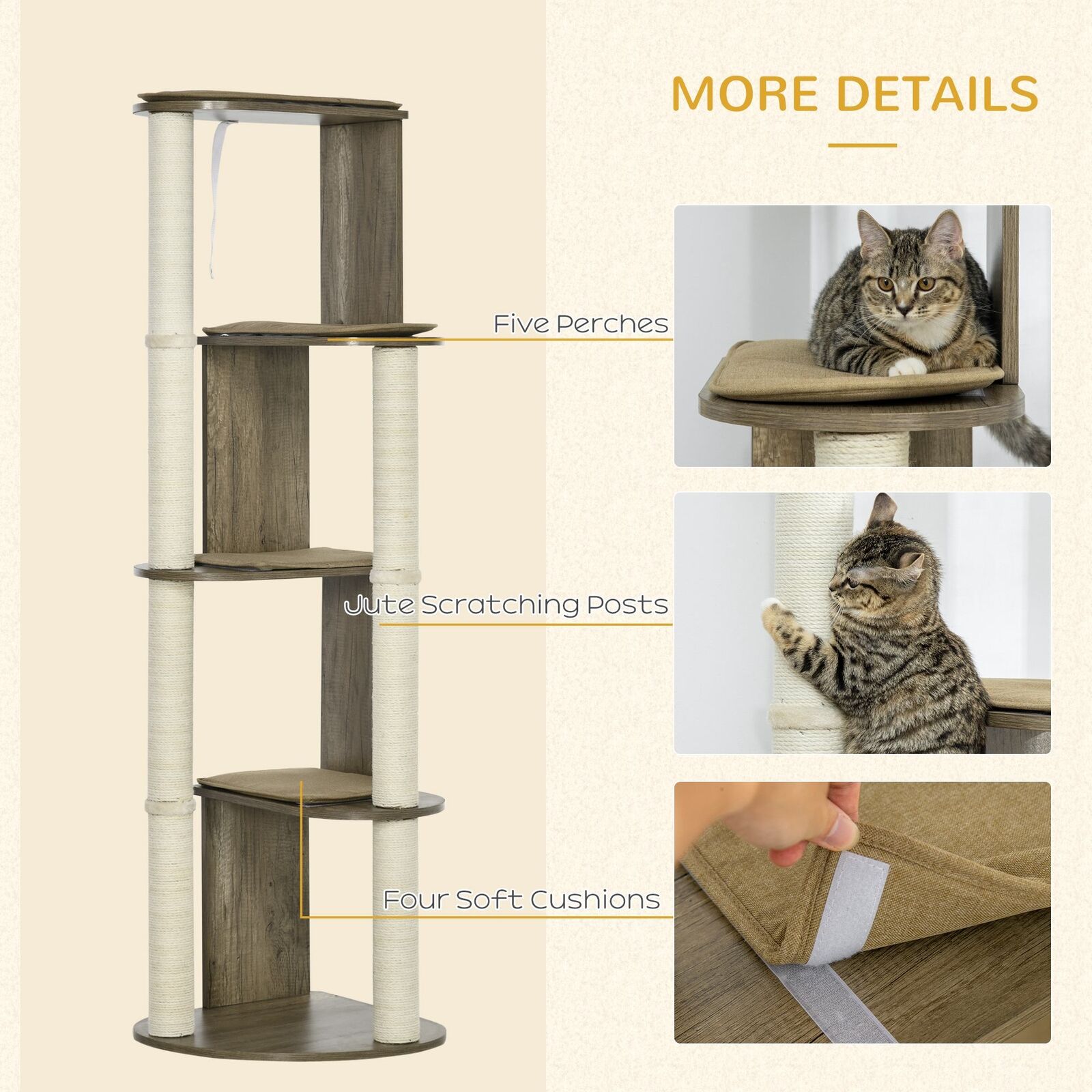 MORE DETAILS

Five Perches

Jute Scratching Posts

Four Soft Cushions