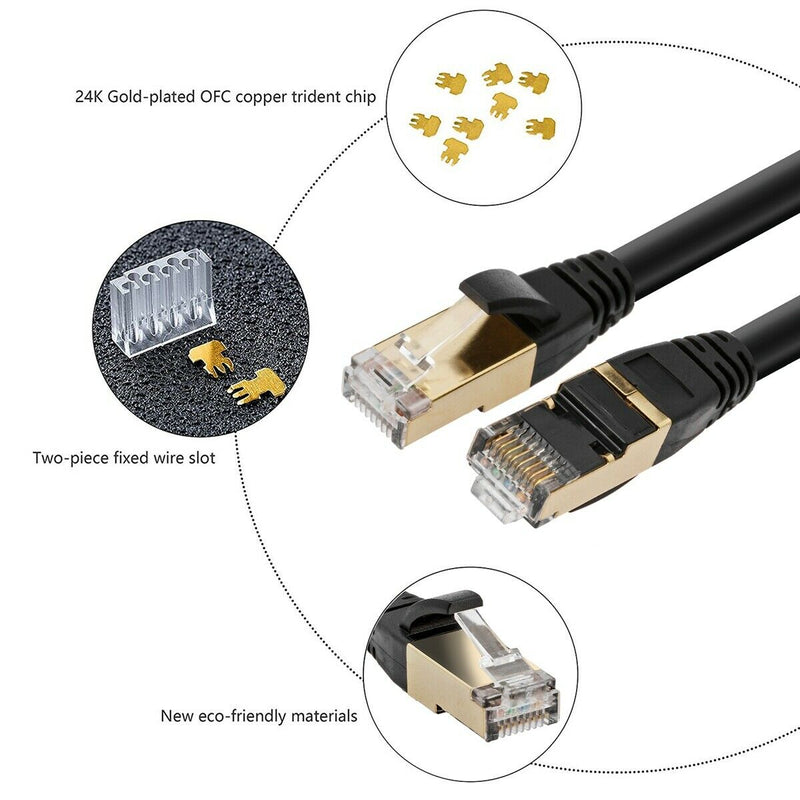 24K Gold-plated OFC copper trident chip

Two-piece fixed wire slot

New eco-friendly materials