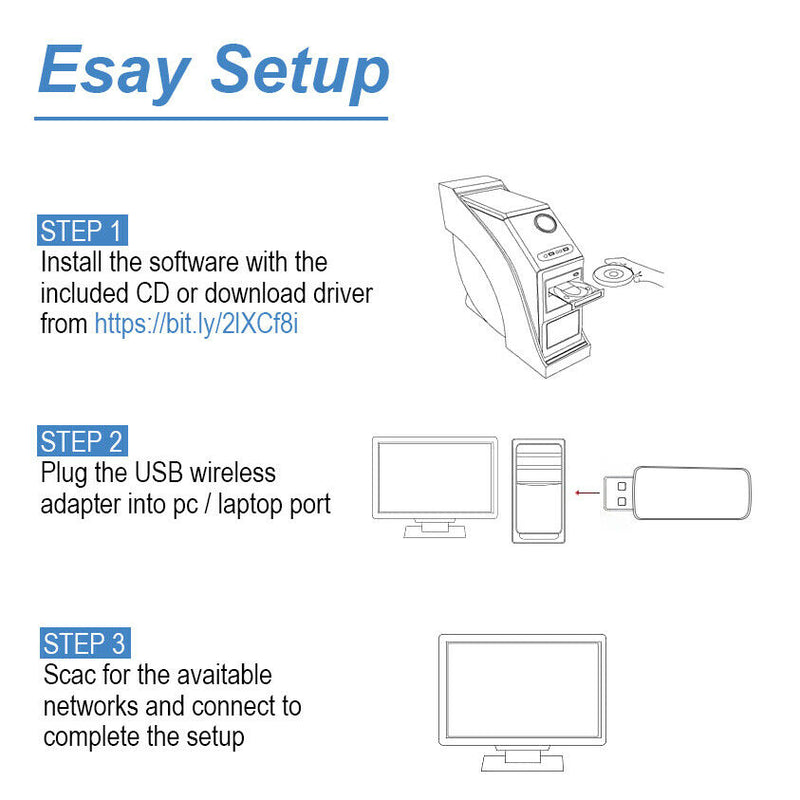 Esay Setup

STEP 1
Install the software with the included CD or download driver from https://bit.ly/2lXCf8i

STEP 2
Plug the USB wireless adapter into pc / laptop port

STEP 3
Scac for the avaitable networks and connect to complete the setup