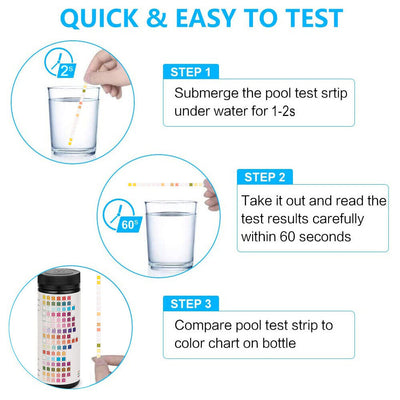 QUICK & EASY TO TEST

2s

STEP 1

Submerge the pool test srtip under water for 1-2s

60s

STEP 2

Take it out and read the test results carefully within 60 seconds

STEP 3

Compare pool test strip to color chart on bottle