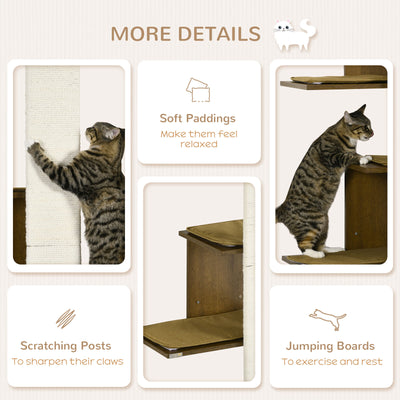 MORE DETAILS

Soft Paddings
Make them feel relaxed

Scratching Posts
To sharpen their claws

Jumping Boards
To exercise and rest