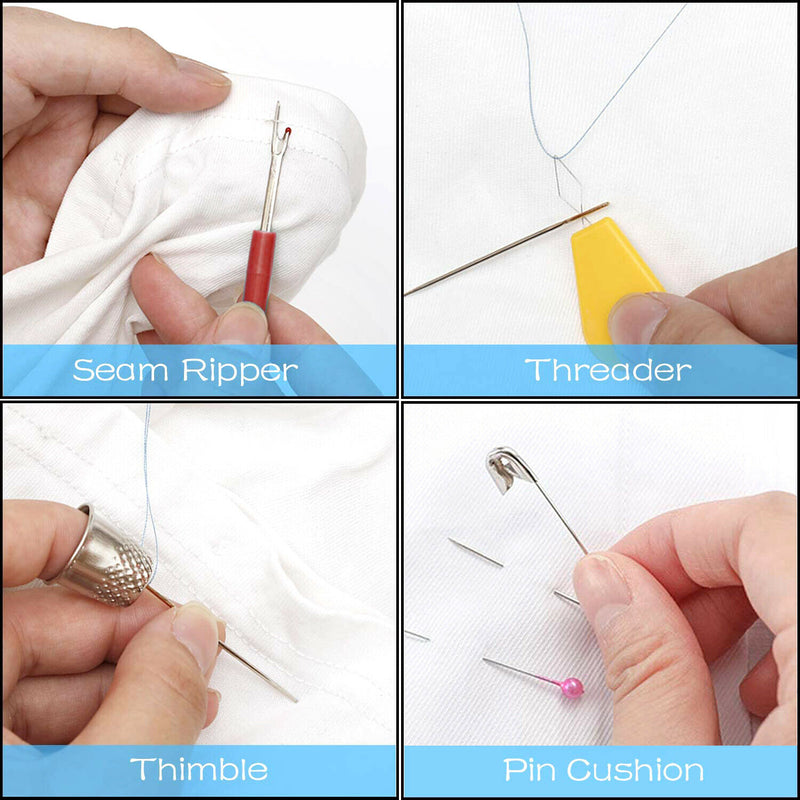 Seam Ripper

Threader

Thimble

Pin Cushion