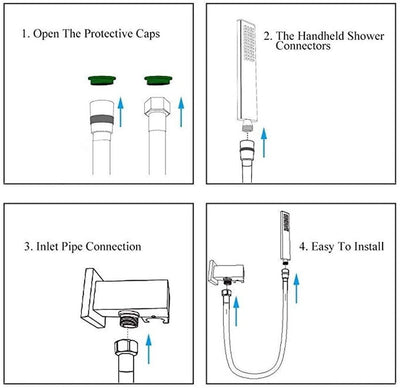 1. Open The Protective Caps

2. The Handheld Shower Connectors

3. Inlet Pipe Connection

4. Easy To Install