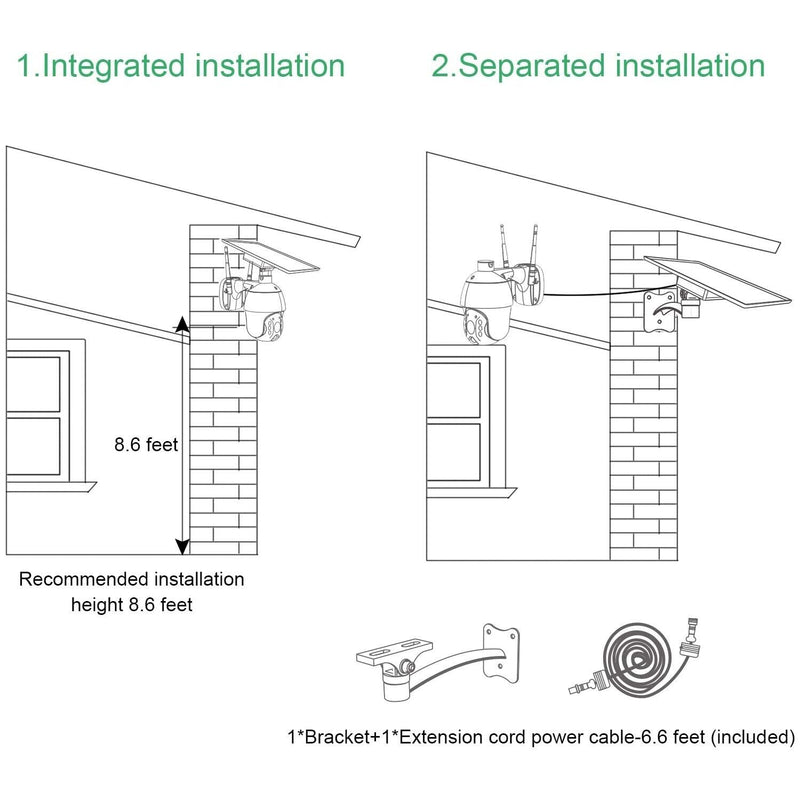 1.Integrated installation

8.6 feet

Recommended installation height 8.6 feet

2.Separated installation

1*Bracket+1*Extension cord power cable-6.6 feet (included)