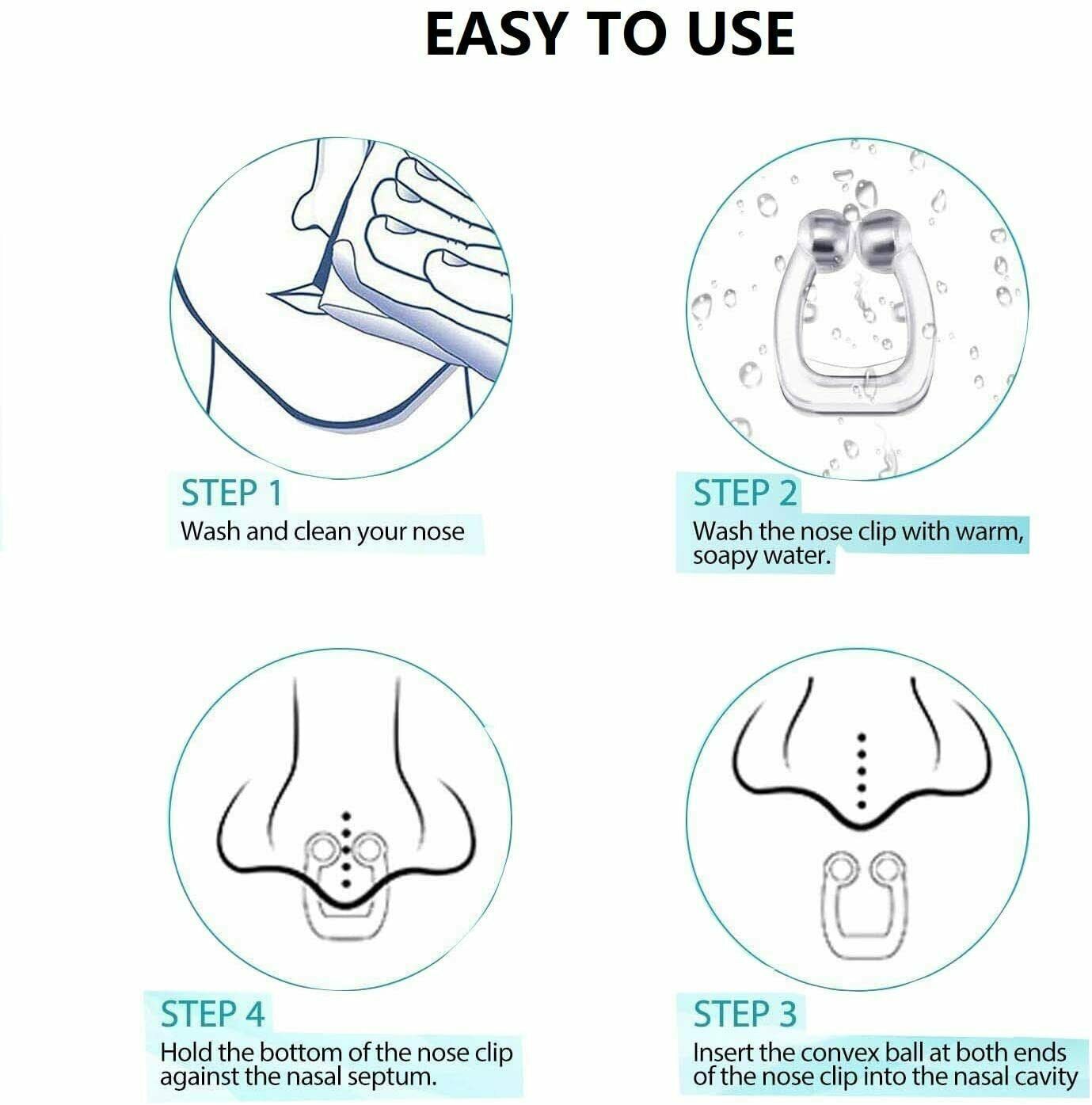 EASY TO USE

STEP 1
Wash and clean your nose

STEP 2
Wash the nose clip with warm, soapy water.

STEP 4
Hold the bottom of the nose clip against the nasal septum.

STEP 3
Insert the convex ball at both ends of the nose clip into the nasal cavity