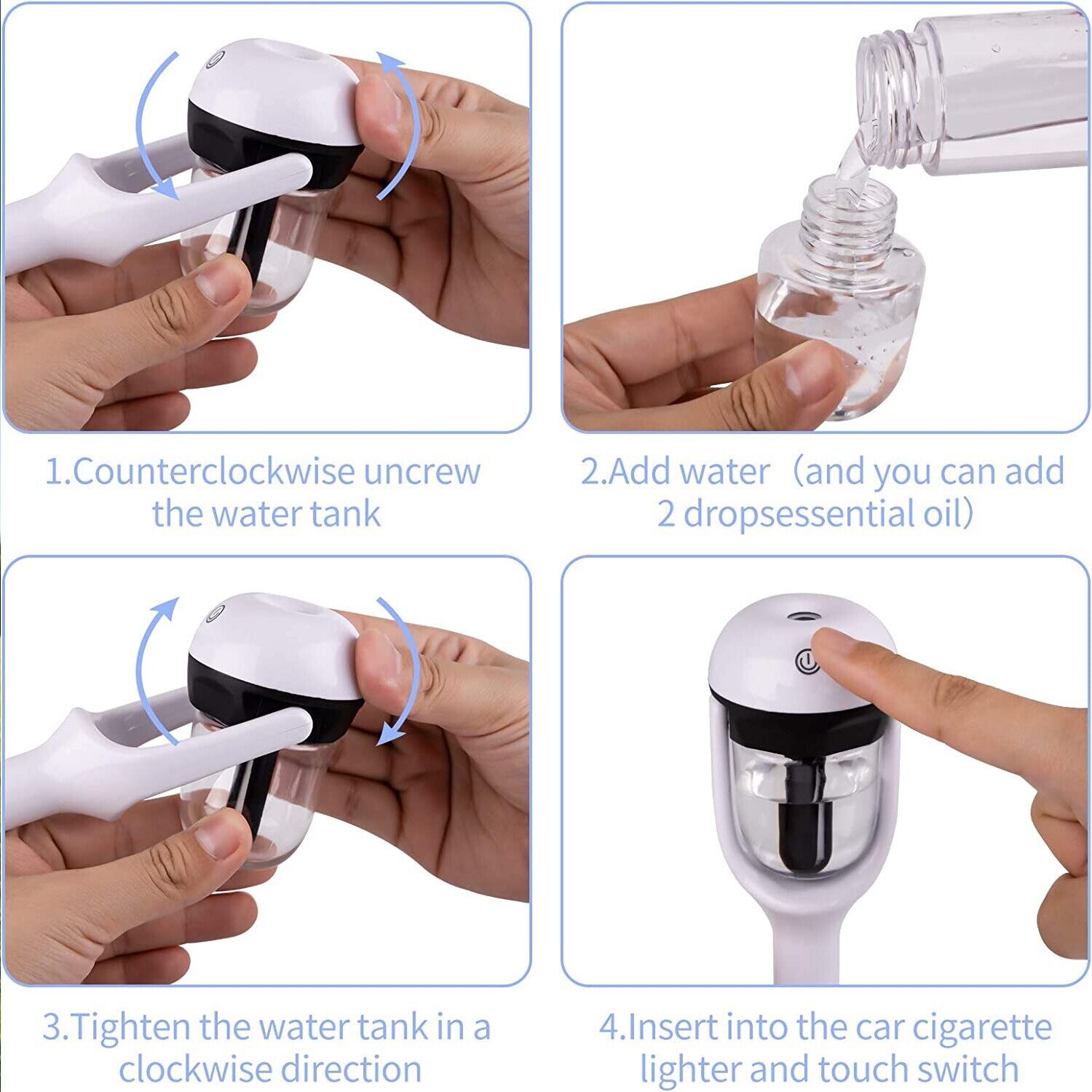 1.Counterclockwise uncrew the water tank

2.Add water（and you can add 2 dropsessential oil）

3.Tighten the water tank in a clockwise direction

4.Insert into the car cigarette lighter and touch switch