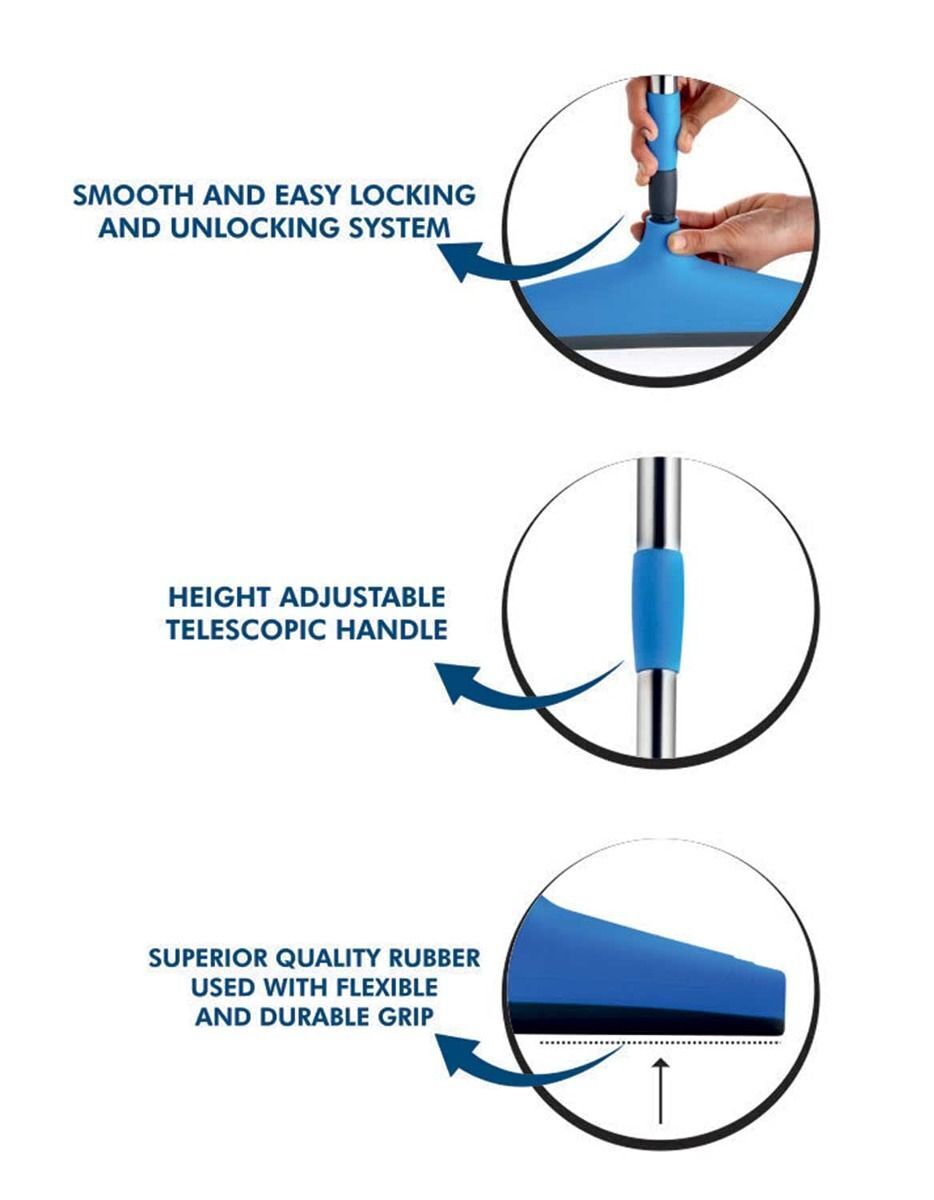 SMOOTH AND EASY LOCKING AND UNLOCKING SYSTEM

HEIGHT ADJUSTABLE TELESCOPIC HANDLE

SUPERIOR QUALITY RUBBER USED WITH FLEXIBLE AND DURABLE GRIP