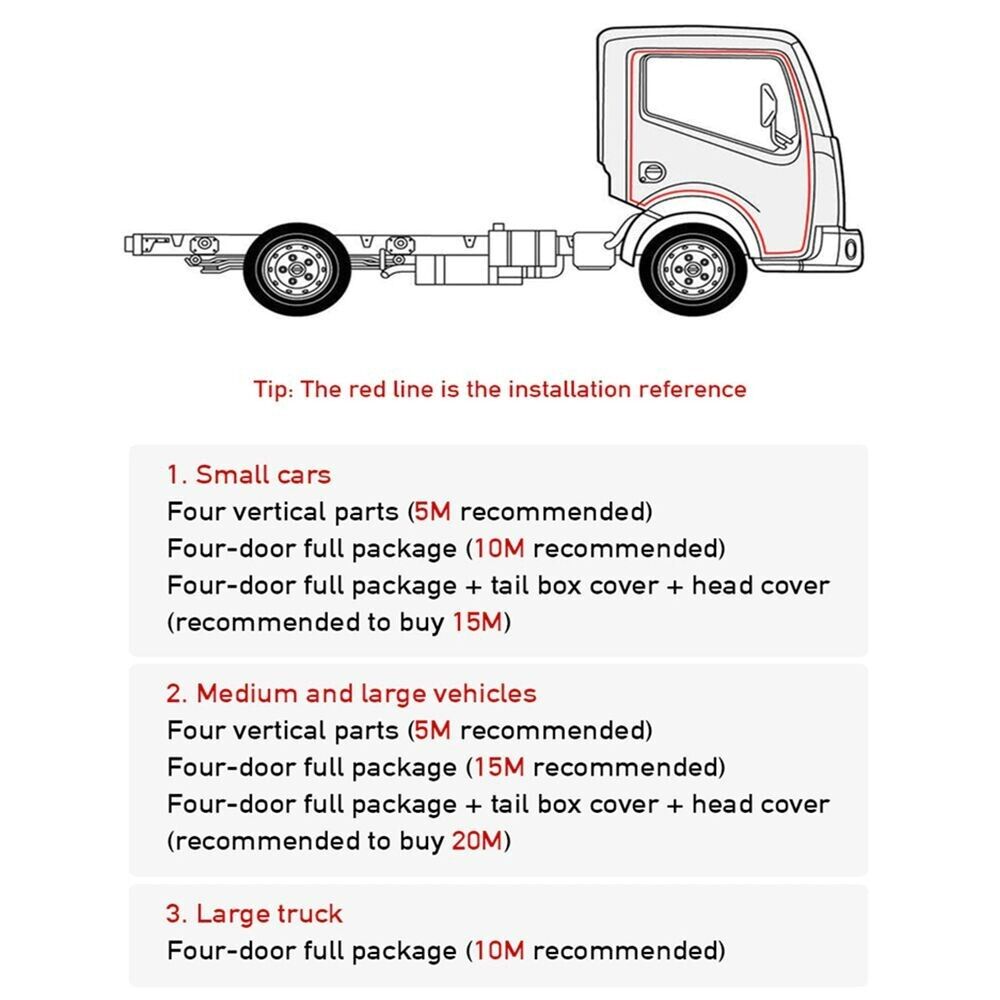 Tip: The red line is the installation reference

1. Small cars
Four vertical parts (5M recommended)
Four-door full package (10M recommended)
Four-door full package + tail box cover + head cover (recommended to buy 15M)

2. Medium and large vehicles
Four vertical parts (5M recommended)
Four-door full package (15M recommended)
Four-door full package + tail box cover + head cover (recommended to buy 20M)

3. Large truck
Four-door full package (10M recommended)