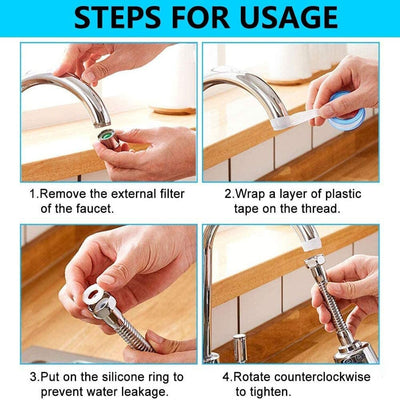 STEPS FOR USAGE

1.Remove the external filter of the faucet.

2.Wrap a layer of plastic tape on the thread.

3.Put on the silicone ring to prevent water leakage.

4.Rotate counterclockwise to tighten.