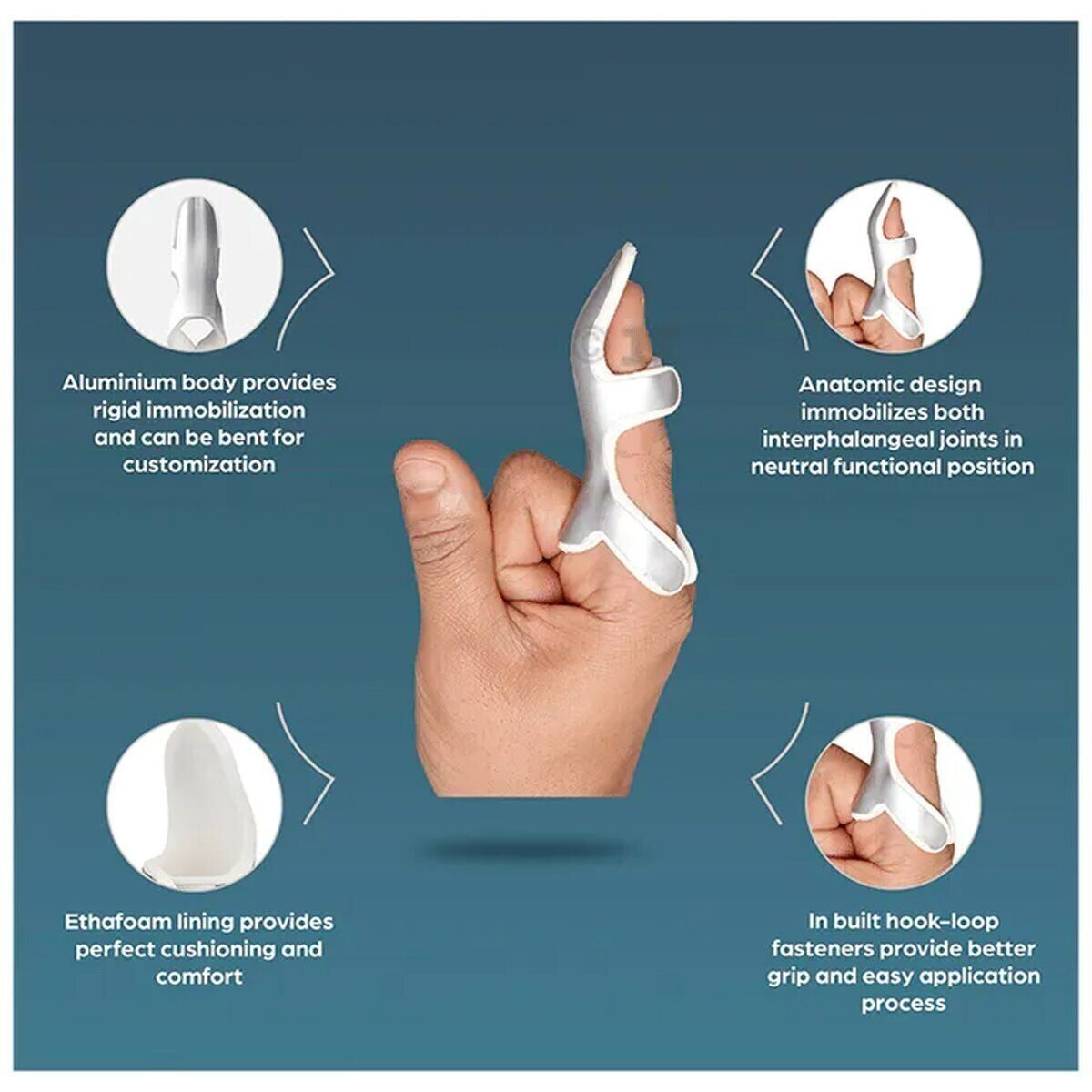 Aluminium body provides rigid immobilization and can be bent for customization

Anatomic design immobilizes both interphalangeal joints in neutral functional position

Ethafoam lining provides perfect cushioning and comfort

In built hook-loop fasteners provide better grip and easy application process