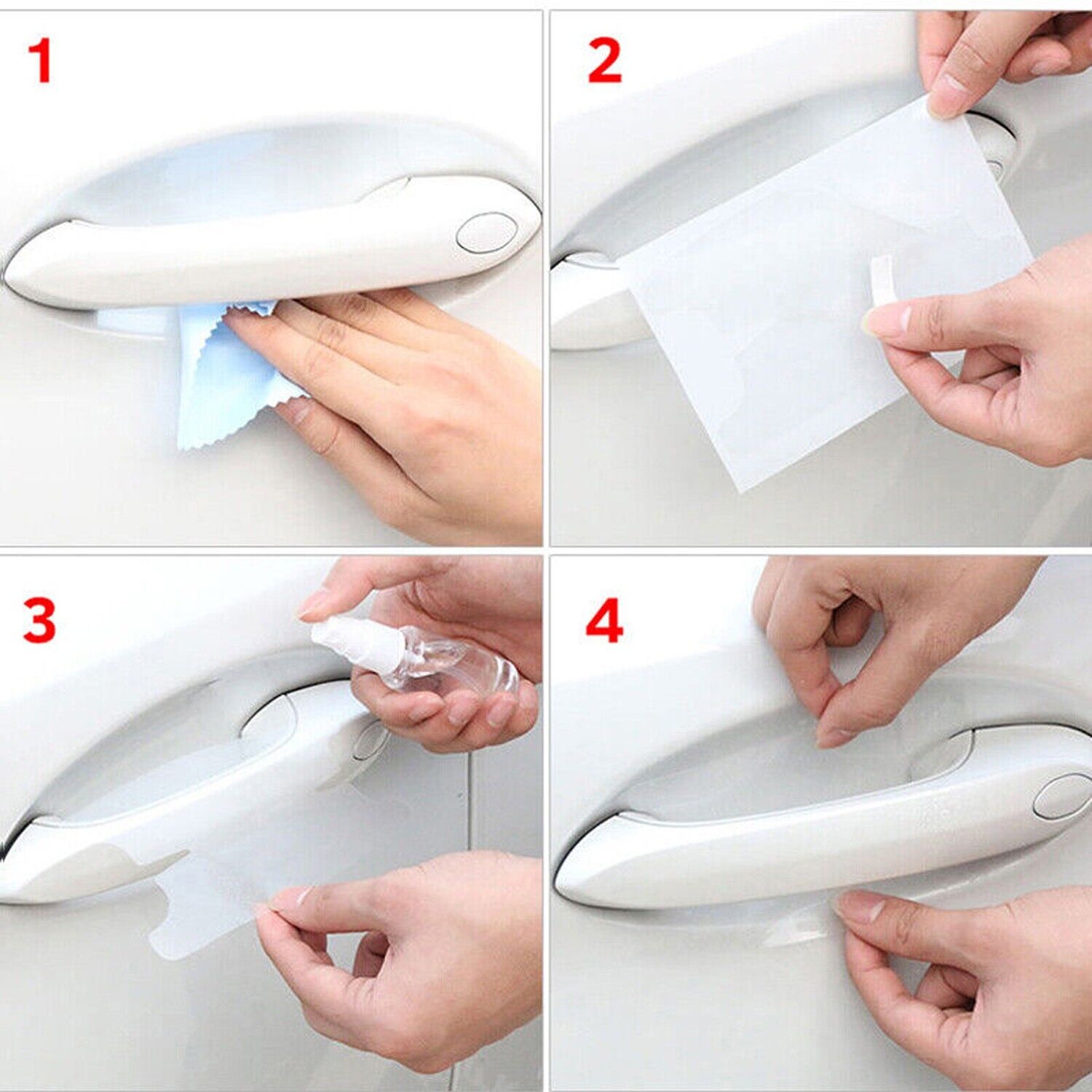 1

2

3

4