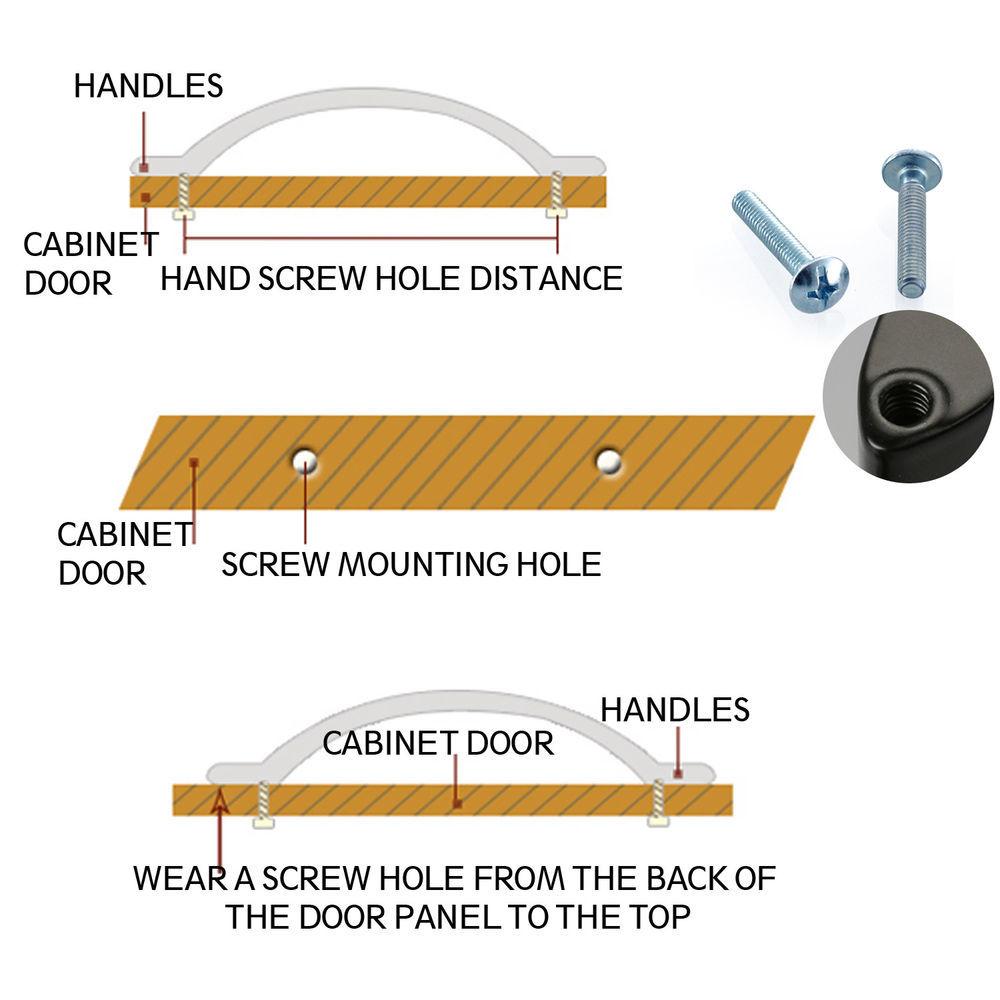 HANDLES

CABINET DOOR

HAND SCREW HOLE DISTANCE

CABINET DOOR

SCREW MOUNTING HOLE

HANDLES

CABINET DOOR

WEAR A SCREW HOLE FROM THE BACK OF THE DOOR PANEL TO THE TOP