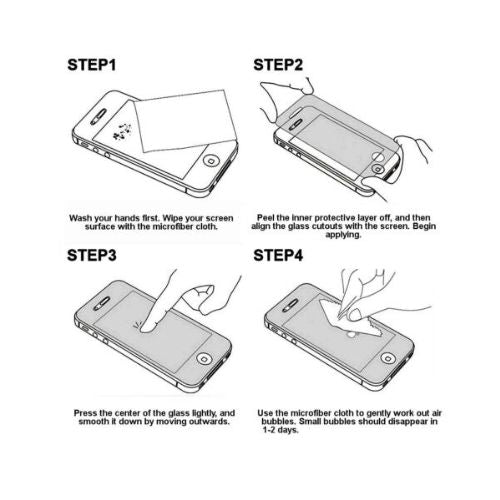 STEP1

Wash your hands first. Wipe your screen surface with the microfiber cloth.

STEP2

Peel the inner protective layer off, and then align the glass cutouts with the screen. Begin applying.

STEP3

Press the center of the glass lightly, and smooth it down by moving outwards.

STEP4

Use the microfiber cloth to gently work out air bubbles. Small bubbles should disappear in 1-2 days.