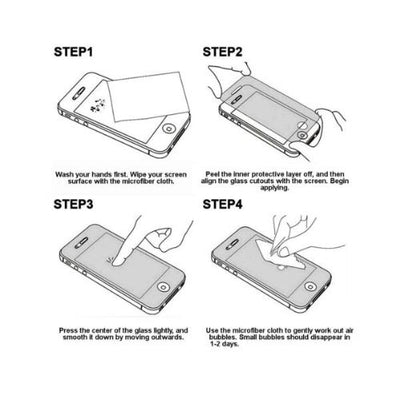 STEP1

Wash your hands first. Wipe your screen surface with the microfiber cloth.

STEP2

Peel the inner protective layer off, and then align the glass cutouts with the screen. Begin applying.

STEP3

Press the center of the glass lightly, and smooth it down by moving outwards.

STEP4

Use the microfiber cloth to gently work out air bubbles. Small bubbles should disappear in 1-2 days.