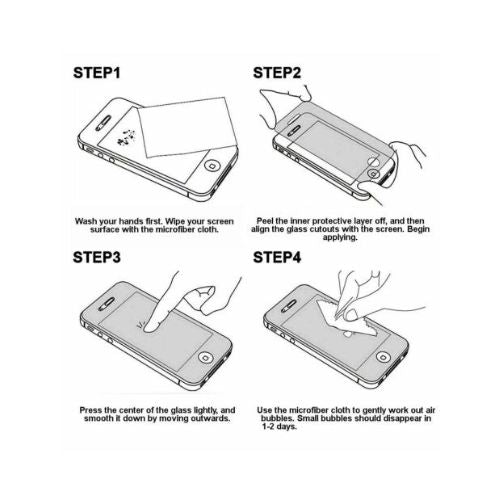 STEP1

Wash your hands first. Wipe your screen surface with the microfiber cloth.

STEP2

Peel the inner protective layer off, and then align the glass cutouts with the screen. Begin applying.

STEP3

Press the center of the glass lightly, and smooth it down by moving outwards.

STEP4

Use the microfiber cloth to gently work out air bubbles. Small bubbles should disappear in 1-2 days.