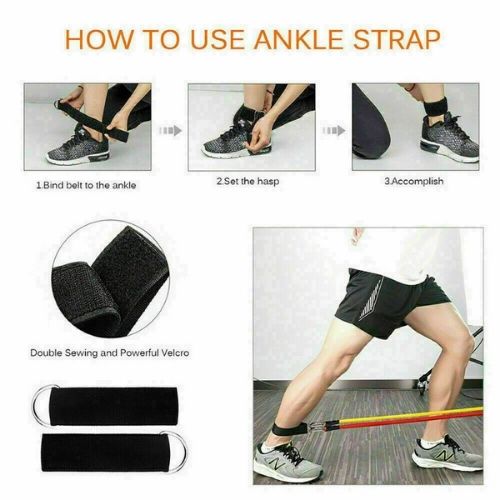 HOW TO USE ANKLE STRAP

1.Bind belt to the ankle

2.Set the hasp

3.Accomplish

Double Sewing and Powerful Velcro