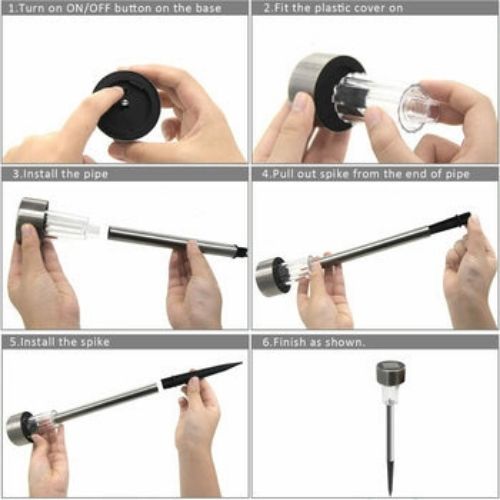 1.Turn on ON/OFF button on the base

2.Fit the plastic cover on

3.Install the pipe

4.Pull out spike from the end of pipe

5.Install the spike

6.Finish as shown.