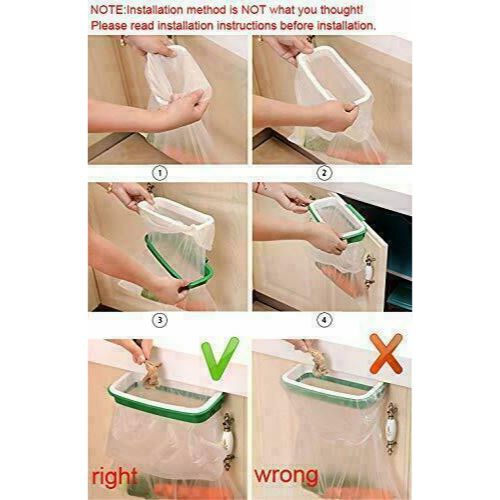 NOTE:Installation method is NOT what you thought!
Please read installation instructions before installation.

①

②

③

④

right

wrong