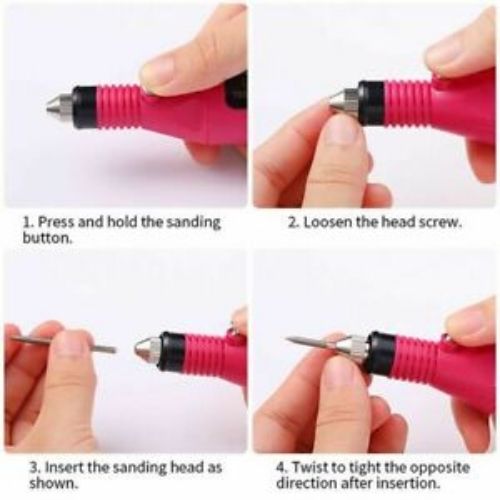 1. Press and hold the sanding button.

2. Loosen the head screw.

3. Insert the sanding head as shown.

4. Twist to tight the opposite direction after insertion.