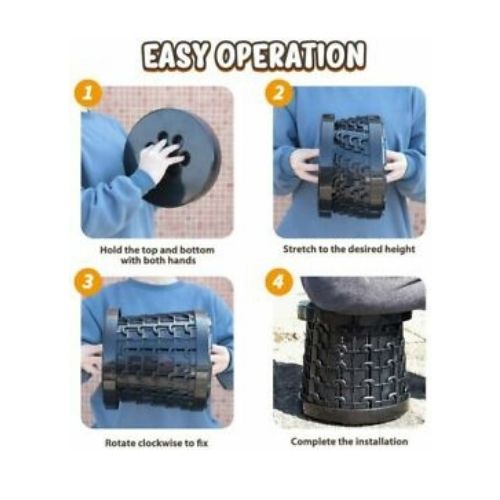 EASY OPERATION

1

Hold the top and bottom with both hands

2

Stretch to the desired height

3

Rotate clockwise to fix

4

Complete the installation