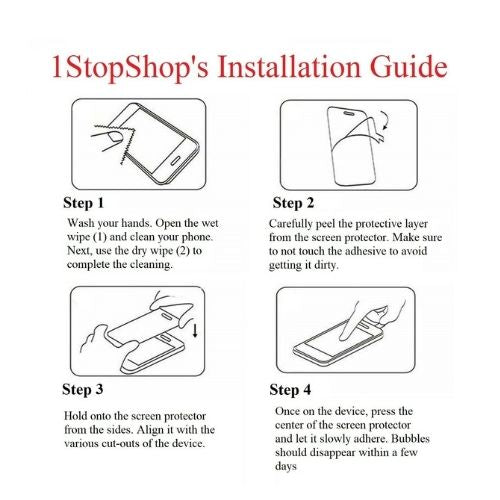 1StopShop's Installation Guide

Step 1

Wash your hands. Open the wet wipe (1) and clean your phone. Next, use the dry wipe (2) to complete the cleaning.

Step 2

Carefully peel the protective layer from the screen protector. Make sure to not touch the adhesive to avoid getting it dirty.

Step 3

Hold onto the screen protector from the sides. Align it with the various cut-outs of the device.

Step 4

Once on the device, press the center of the screen protector and let it slowly adhere. Bubbles should disappear within a few days