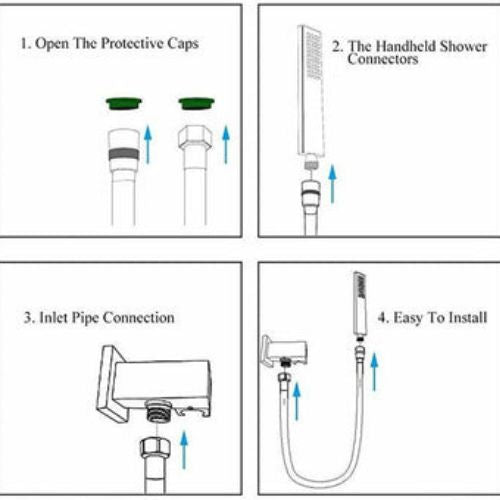 1. Open The Protective Caps

2. The Handheld Shower Connectors

3. Inlet Pipe Connection

4. Easy To Install