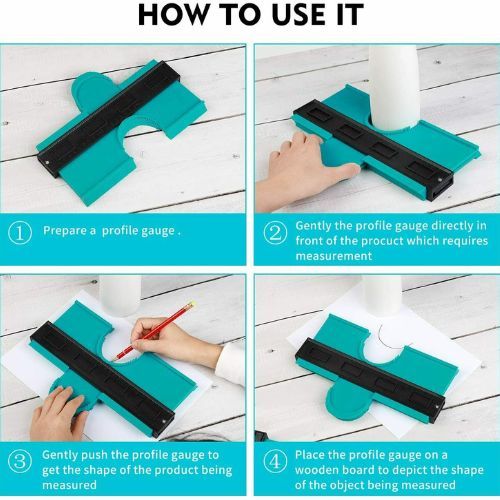 HOW TO USE IT

① Prepare a profile gauge .

② Gently the profile gauge directly in front of the procuct which requires measurement

③ Gently push the profile gauge to get the shape of the product being measured

④ Place the profile gauge on a wooden board to depict the shape of the object being measured