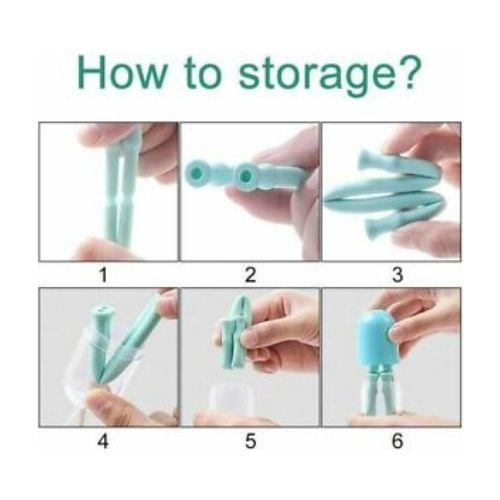 How to storage?

1

2

3

4

5

6