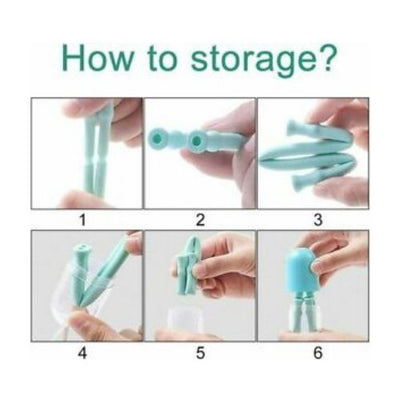 How to storage?

1

2

3

4

5

6